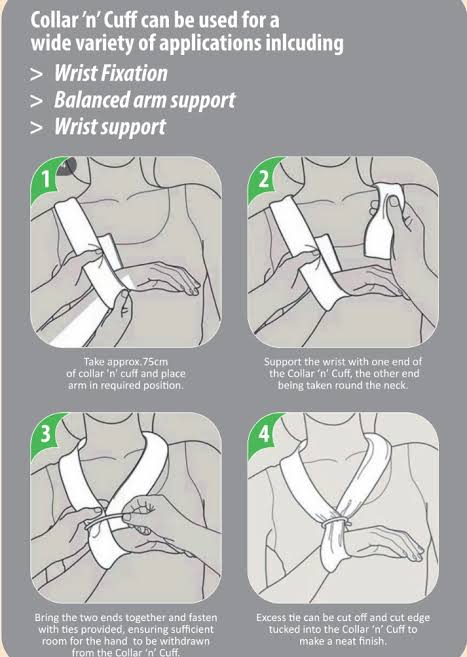 Collar 'n' Cuff can be used for a wide variety of applications inlcuding
> Wrist Fixation
> Balanced arm support
> Wrist support

1

Take approx.75cm of collar 'n' cuff and place arm in required position.

2

Support the wrist with one end of the Collar 'n' Cuff, the other end being taken round the neck.

3

Bring the two ends together and fasten with ties provided, ensuring sufficient room for the hand to be withdrawn from the Collar 'n' Cuff.

4

Excess tie can be cut off and cut edge tucked into the Collar 'n' Cuff to make a neat finish.